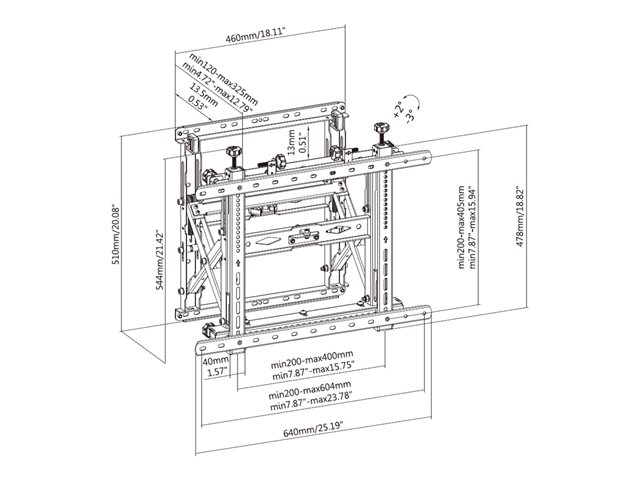 460mm/18.11"

min120-max325mm
min4.72"-max12.79"

13.5mm
0.53"

+2°
-3°

13mm
0.51"

510mm/20.08"

544mm/21.42"

min200-max405mm
min7.87"-max15.94"

478mm/18.82"

40mm
1.57"

min200-max400mm
min7.87"-max15.75"

min200-max604mm
min7.87"-max23.78"

640mm/25.19"